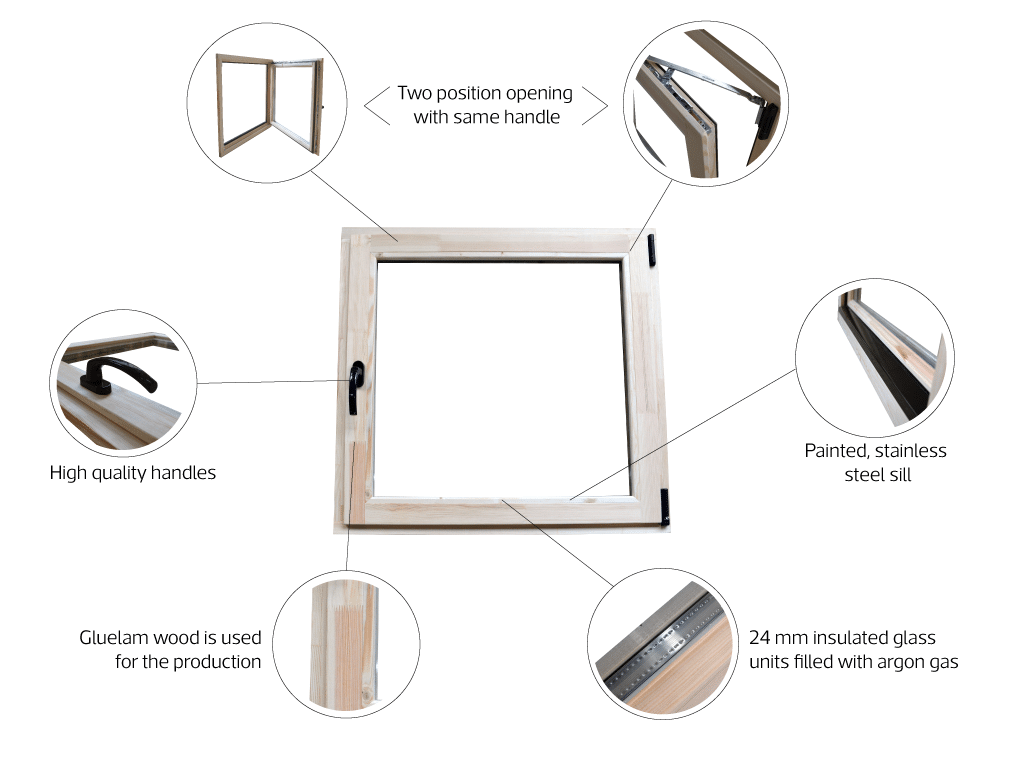 Two position opening with same handle

High quality handles

Painted, stainless steel sill

Gluelam wood is used for the production

24 mm insulated glass units filled with argon gas